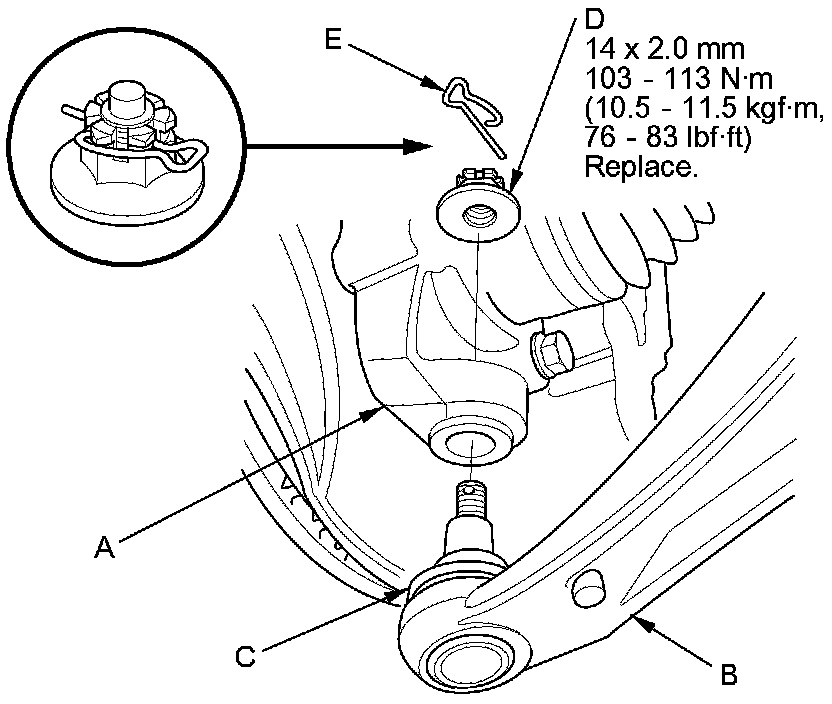 E

D
14 x 2.0 mm
103 - 113 N·m
(10.5 - 11.5 kgf·m,
76 - 83 lbf·ft)
Replace.

A

C

B