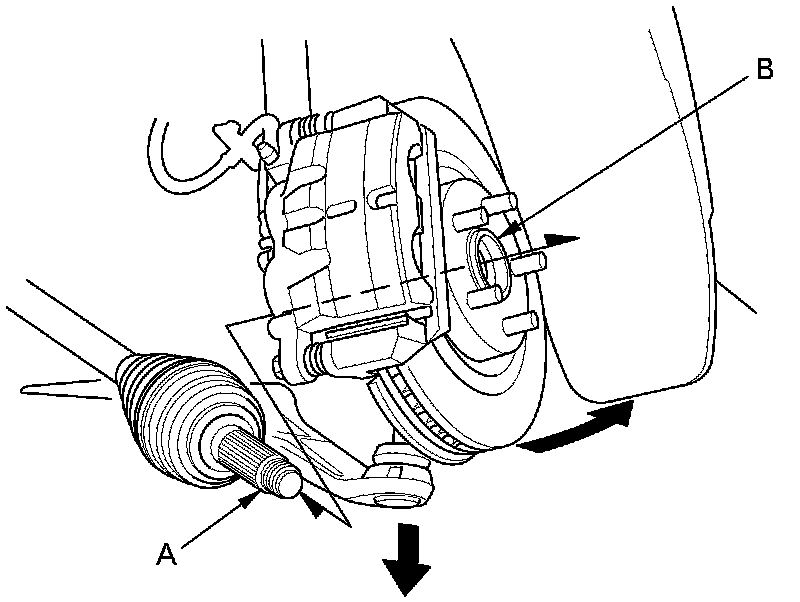 B

A