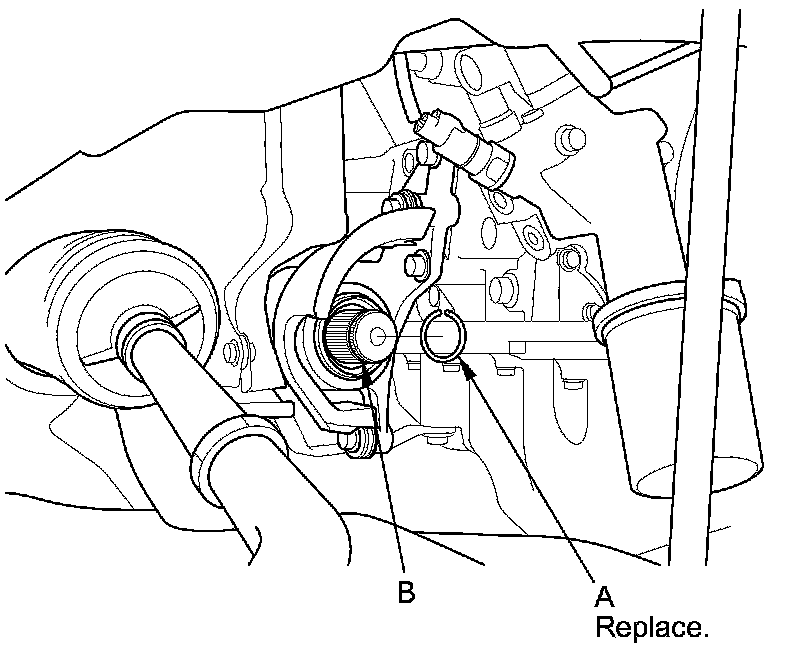 B
A
Replace.