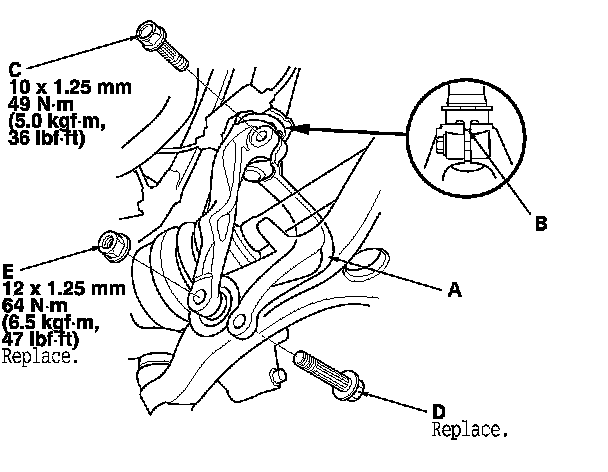 C
10 x 1.25 mm
49 N·m
(5.0 kgf·m,
36 lbf·ft)

B

E
12 x 1.25 mm
64 N·m
(6.5 kgf·m,
47 lbf·ft)
Replace.

A

D
Replace.