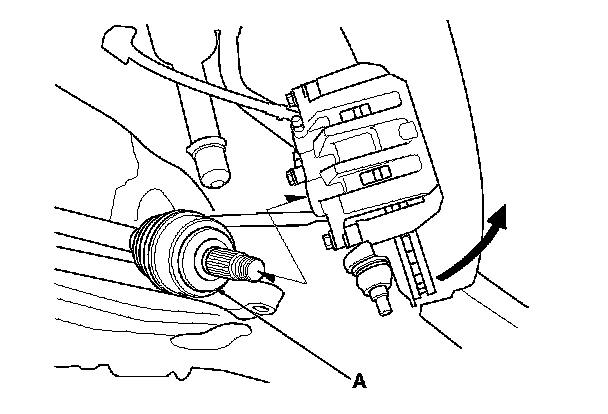 A