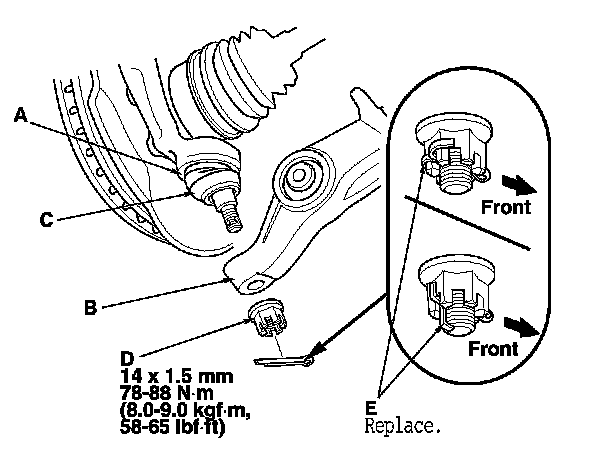 A

C

B

D
14 x 1.5 mm
78-88 N·m
(8.0-9.0 kgf·m,
58-65 lbf·ft)

Front

Front

E
Replace.