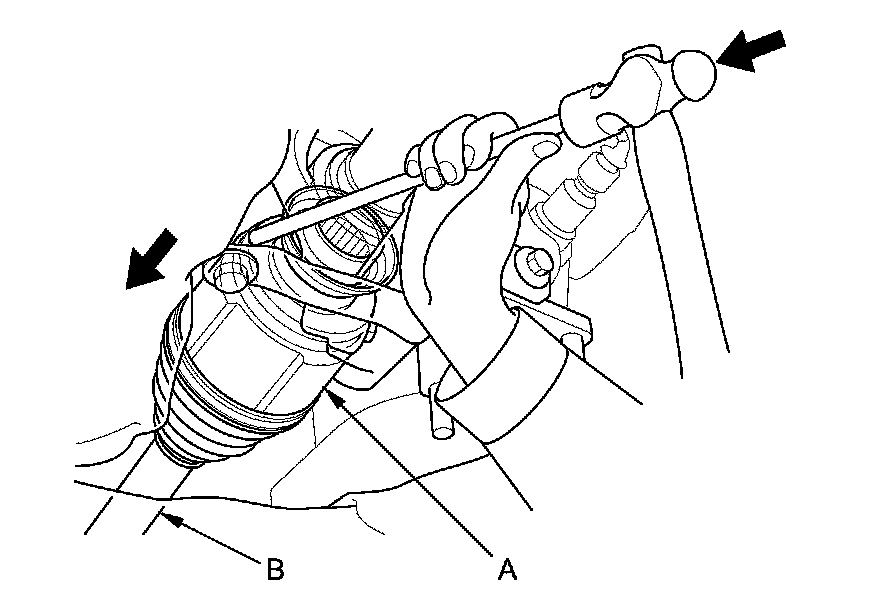 B

A