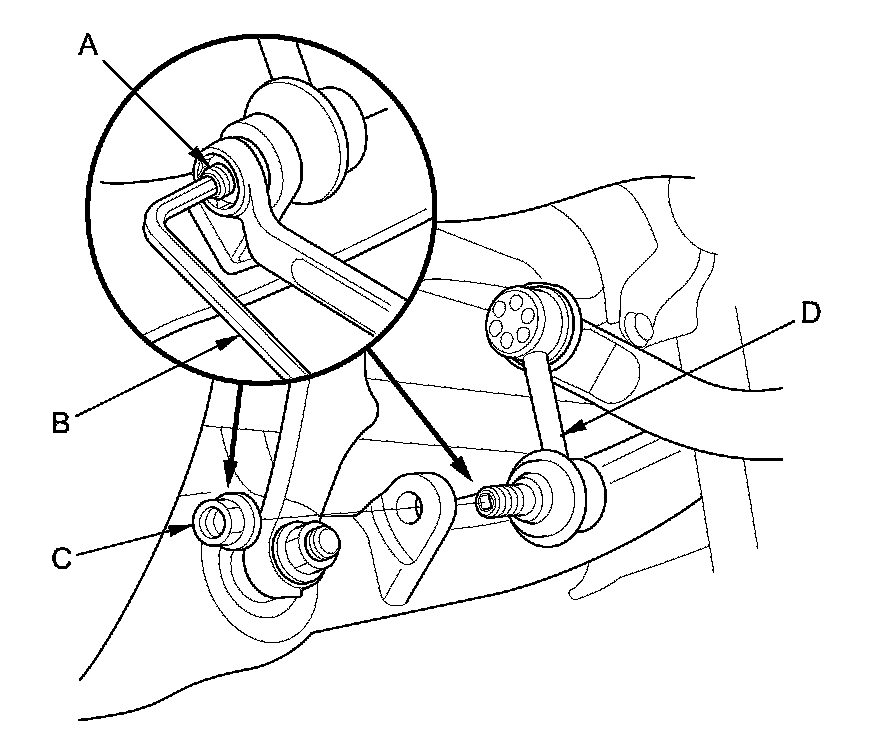 A

D

B

C