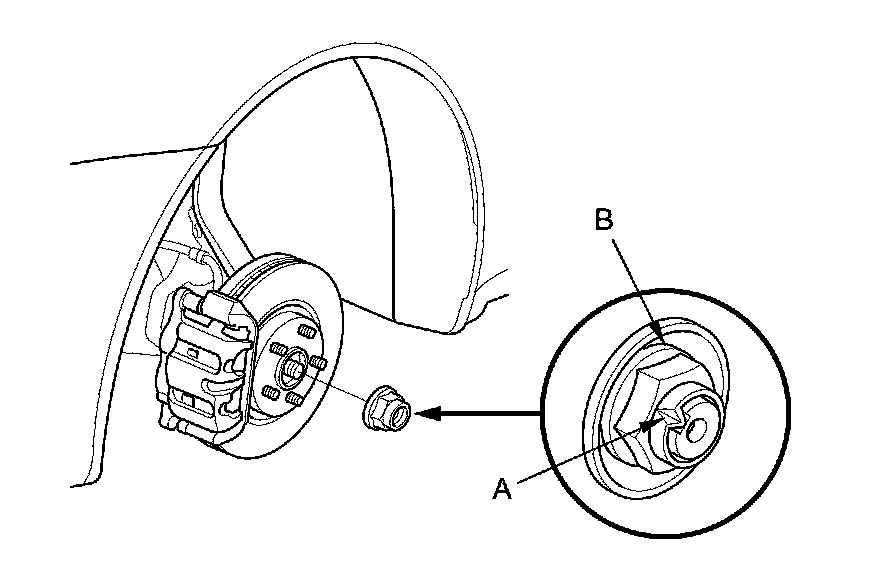 B
A