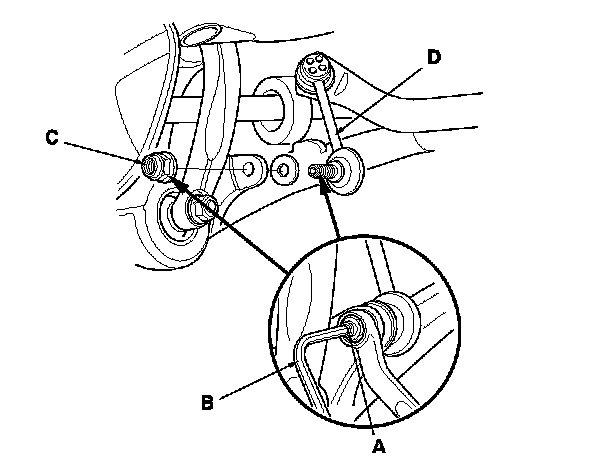 D
C
B
A