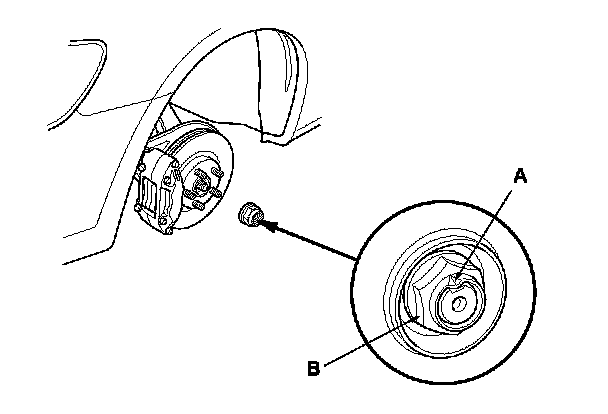 A

B