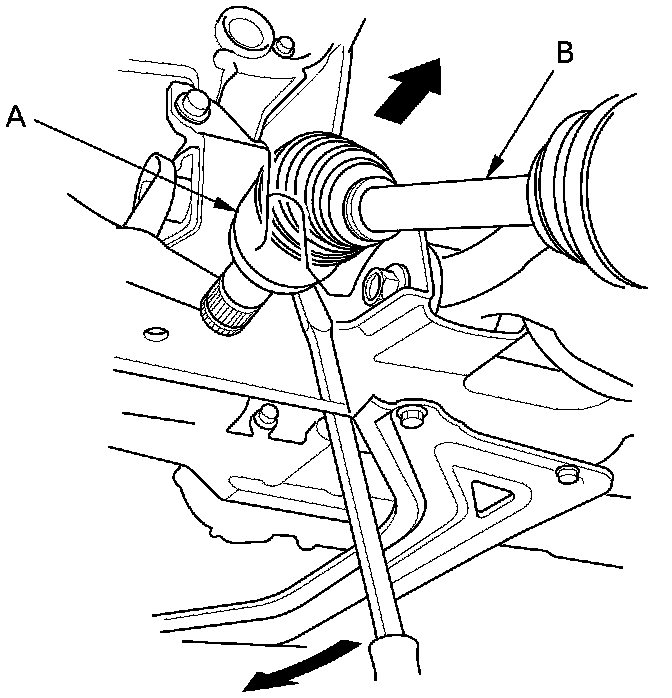 A
B