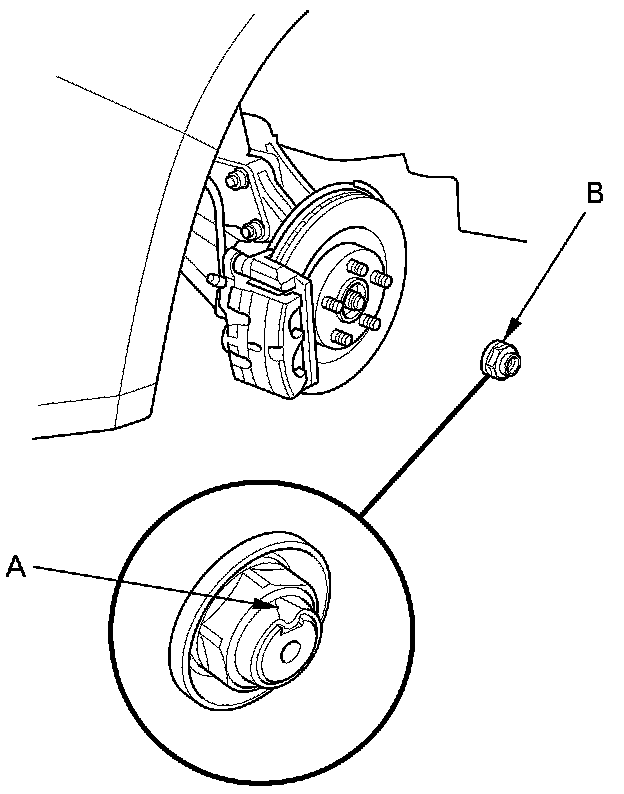 B

A