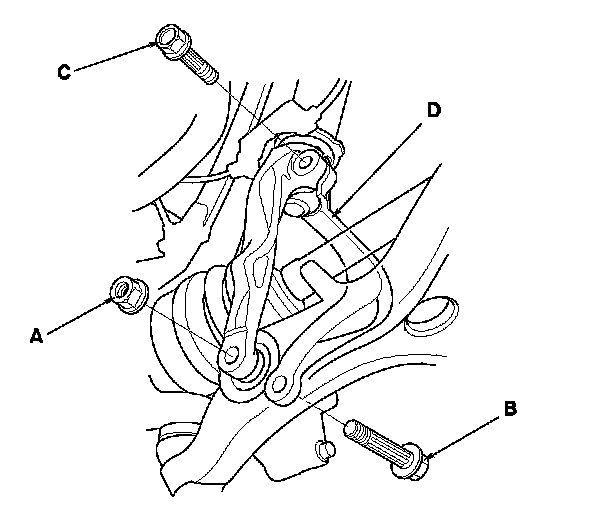 C

D

A

B