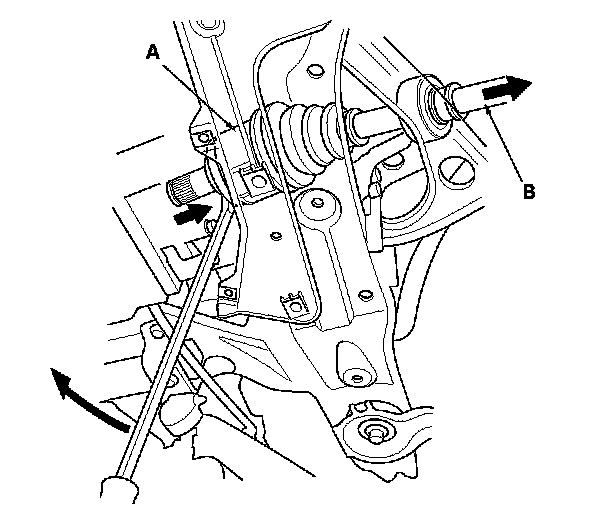 A

B