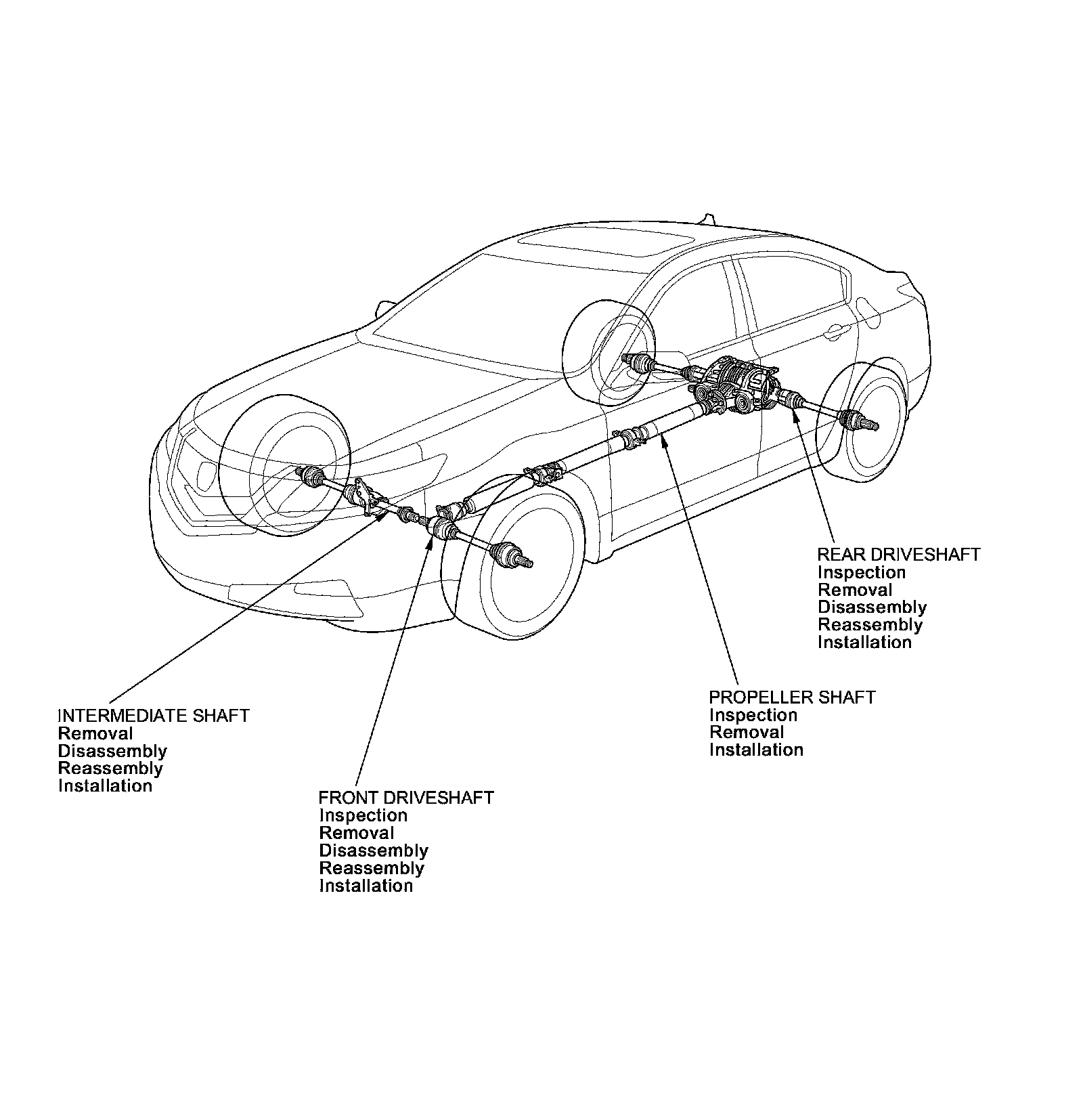 REAR DRIVESHAFT
Inspection
Removal
Disassembly
Reassembly
Installation

PROPELLER SHAFT
Inspection
Removal
Installation

INTERMEDIATE SHAFT
Removal
Disassembly
Reassembly
Installation

FRONT DRIVESHAFT
Inspection
Removal
Disassembly
Reassembly
Installation