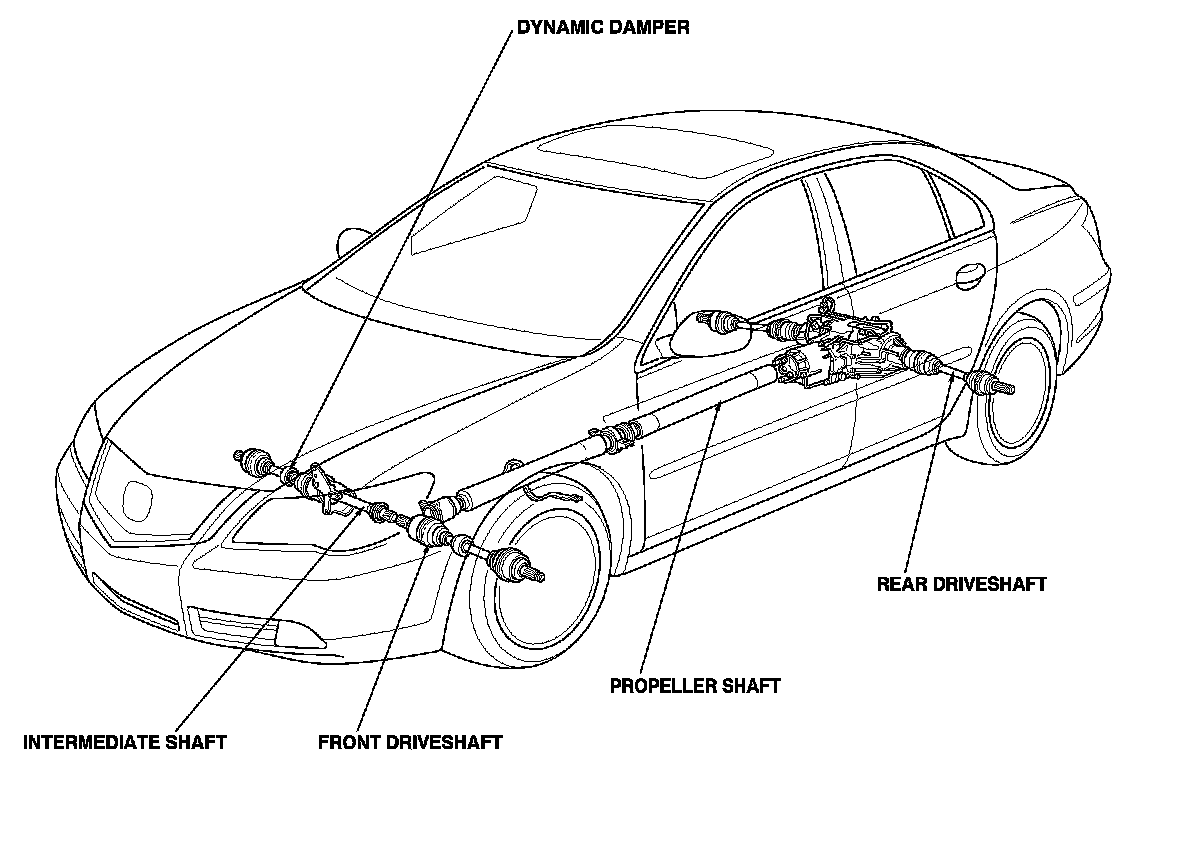 DYNAMIC DAMPER

REAR DRIVESHAFT

PROPELLER SHAFT

INTERMEDIATE SHAFT

FRONT DRIVESHAFT