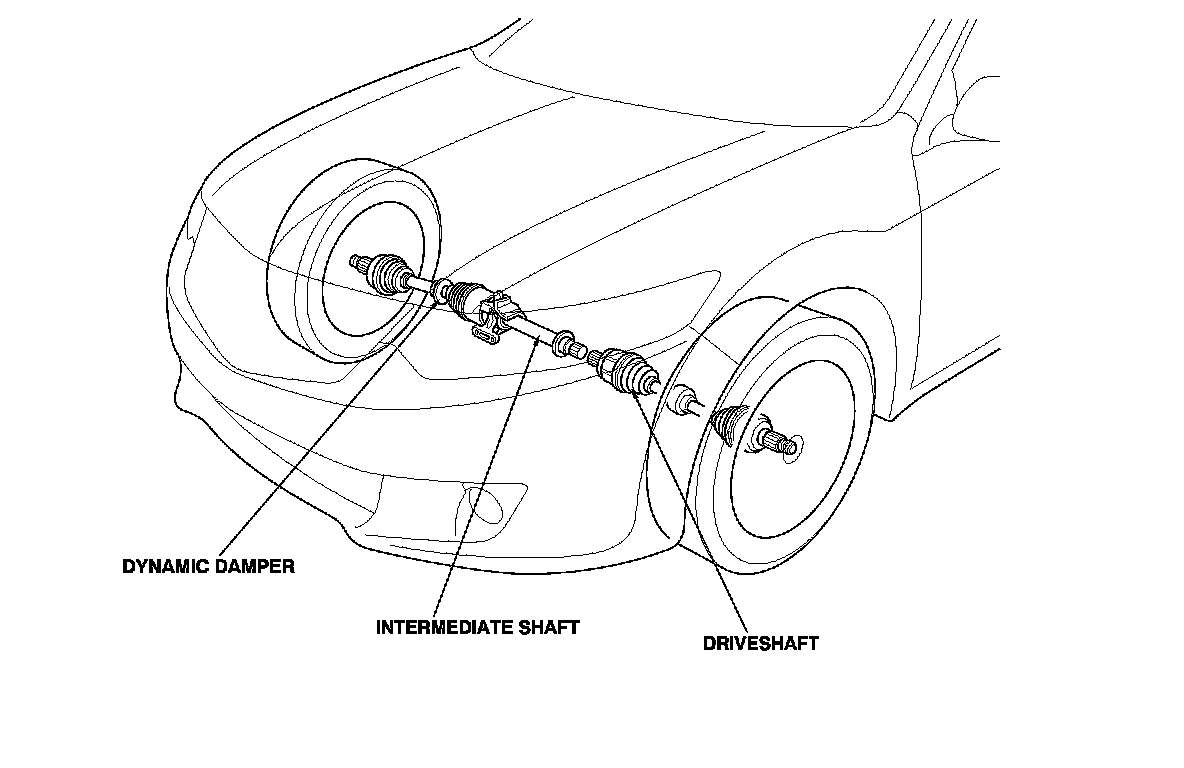 DYNAMIC DAMPER

INTERMEDIATE SHAFT

DRIVESHAFT