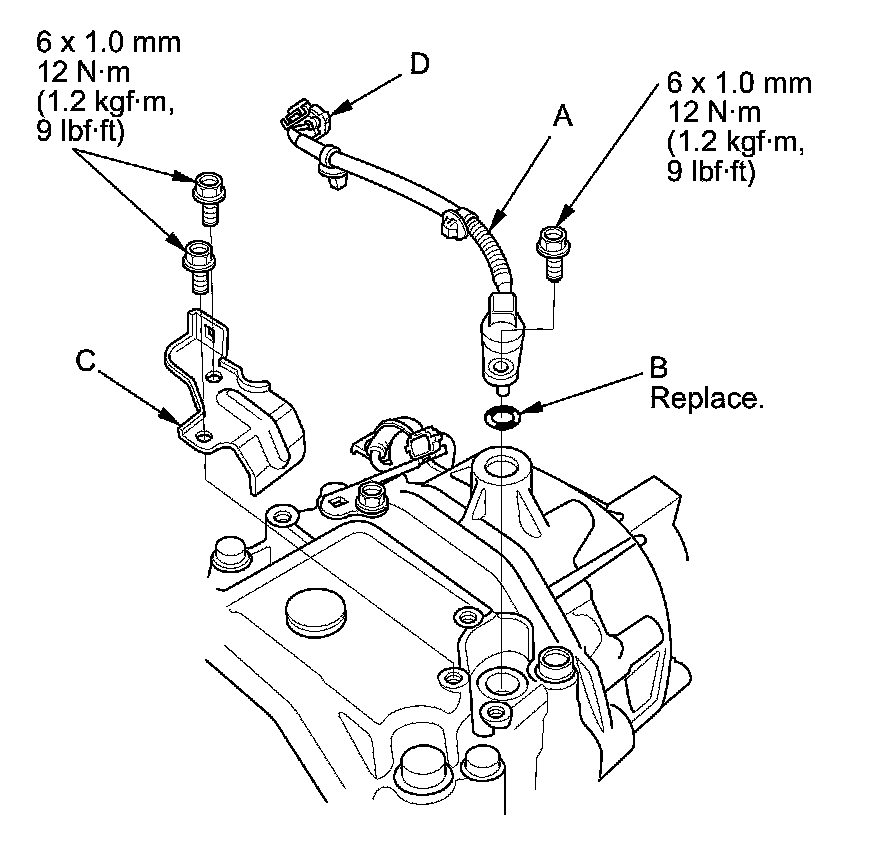 6 x 1.0 mm
12 N·m
(1.2 kgf·m,
9 lbf·ft)

D

A

6 x 1.0 mm
12 N·m
(1.2 kgf·m,
9 lbf·ft)

C

B
Replace.