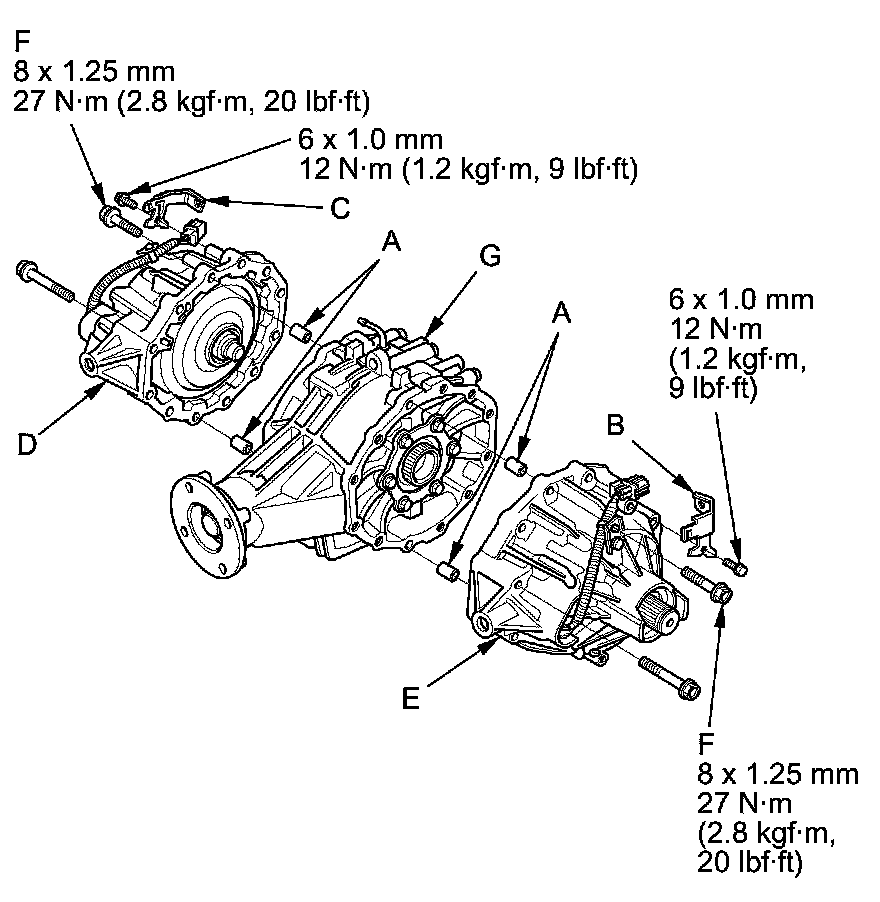 F
8 x 1.25 mm
27 N·m (2.8 kgf·m, 20 lbf·ft)

6 x 1.0 mm
12 N·m (1.2 kgf·m, 9 lbf·ft)

C

A

G

A

6 x 1.0 mm
12 N·m
(1.2 kgf·m,
9 lbf·ft)

B

D

E

F
8 x 1.25 mm
27 N·m
(2.8 kgf·m,
20 lbf·ft)