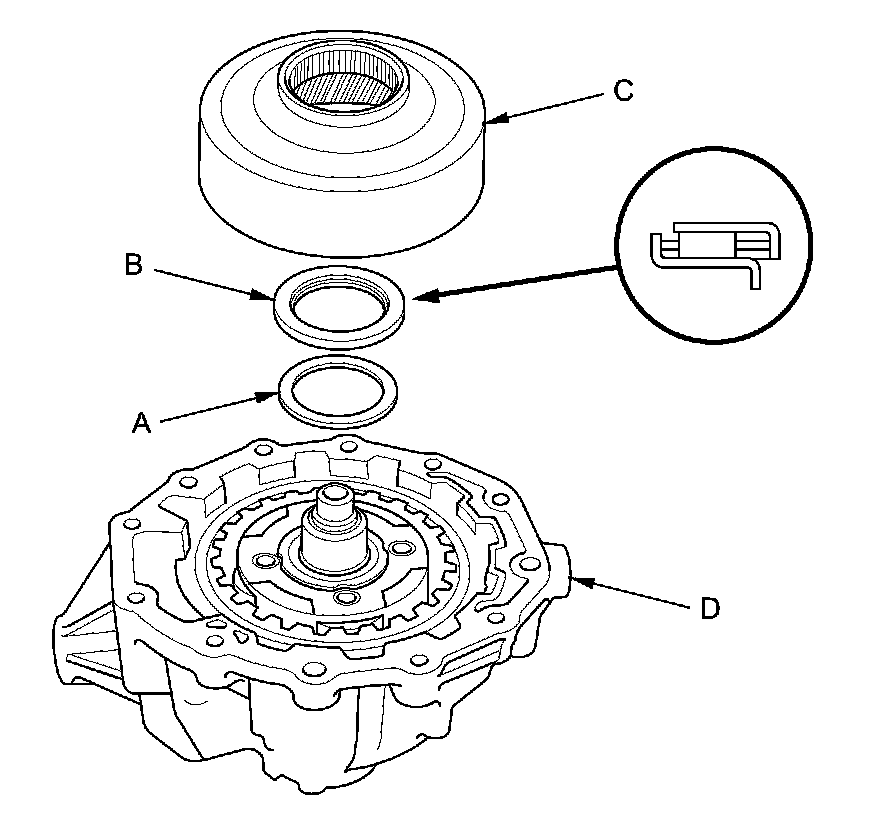 C

B

A

D