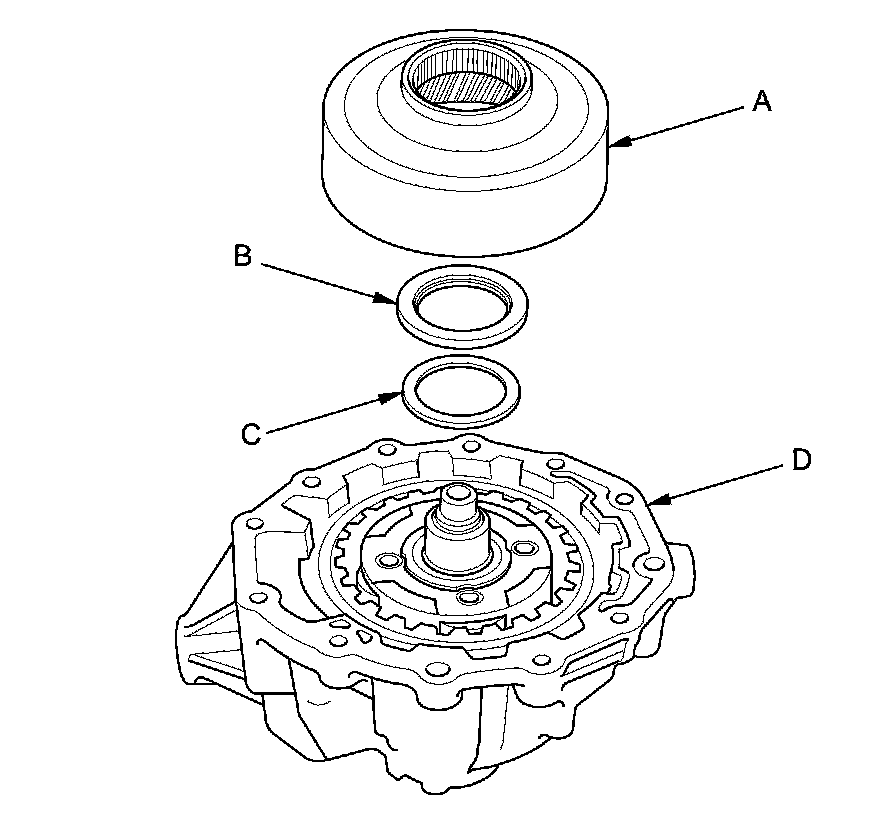 A
B
C
D