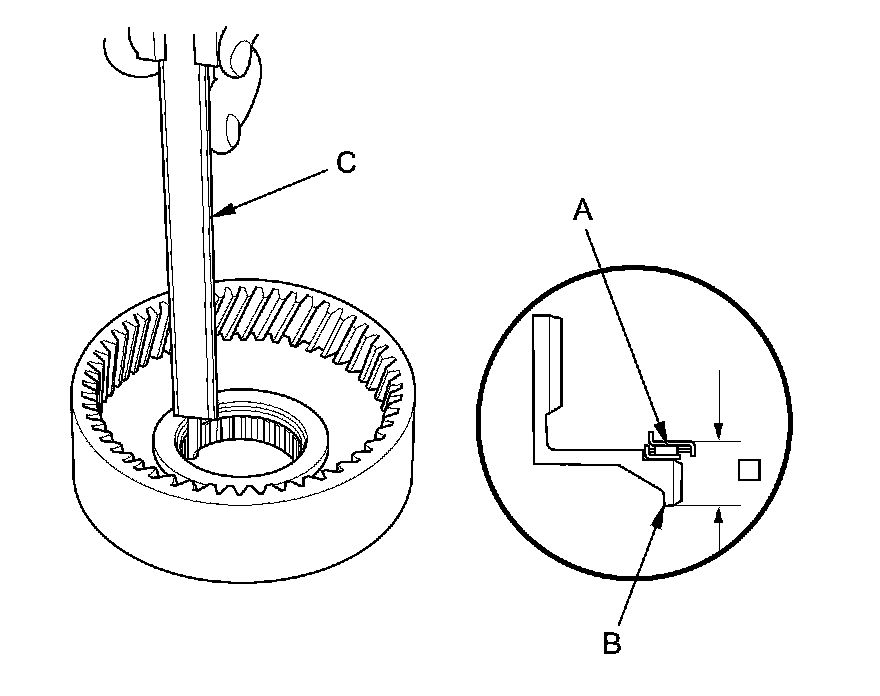 C

A

B