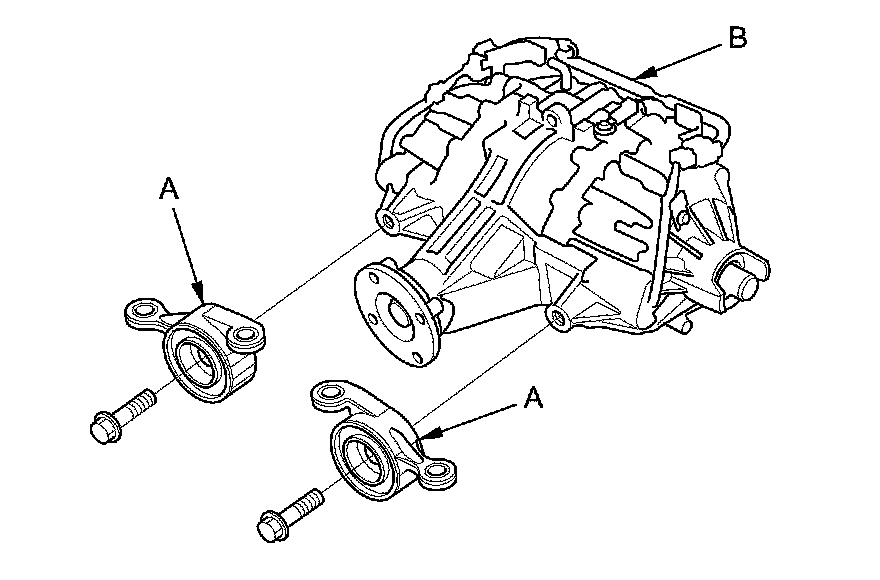 B

A

A