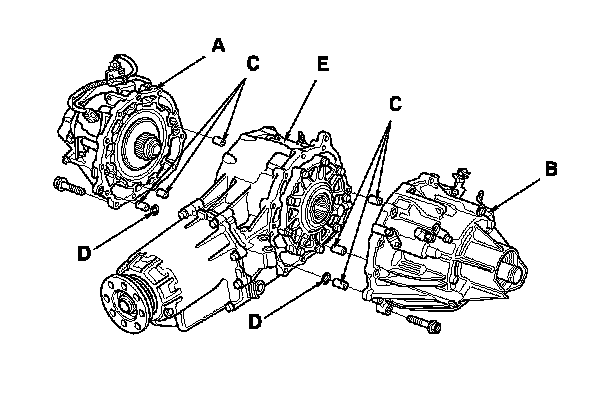 A
C
E
C
B
D
D