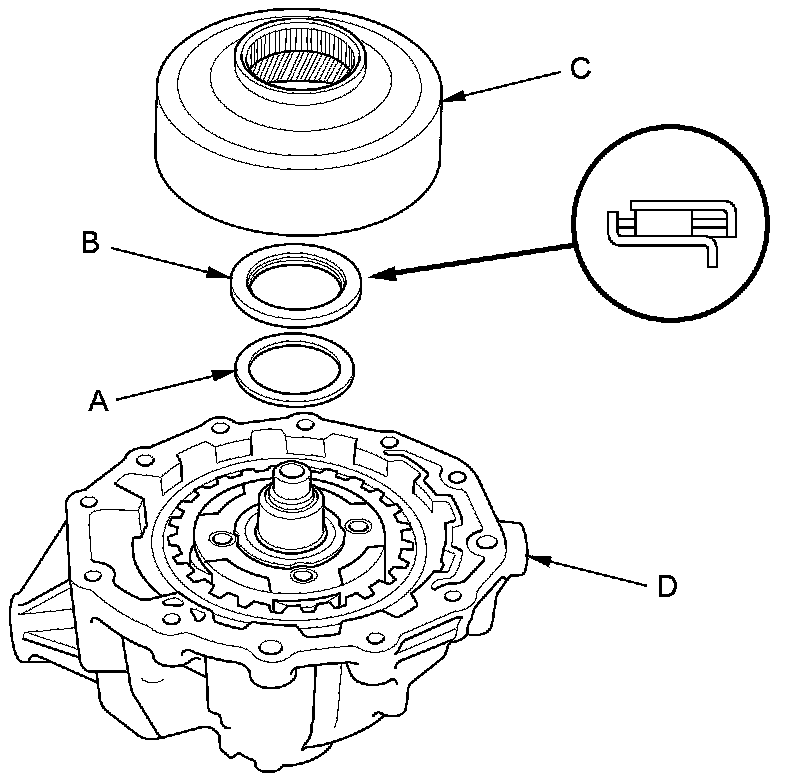 C

B

A

D