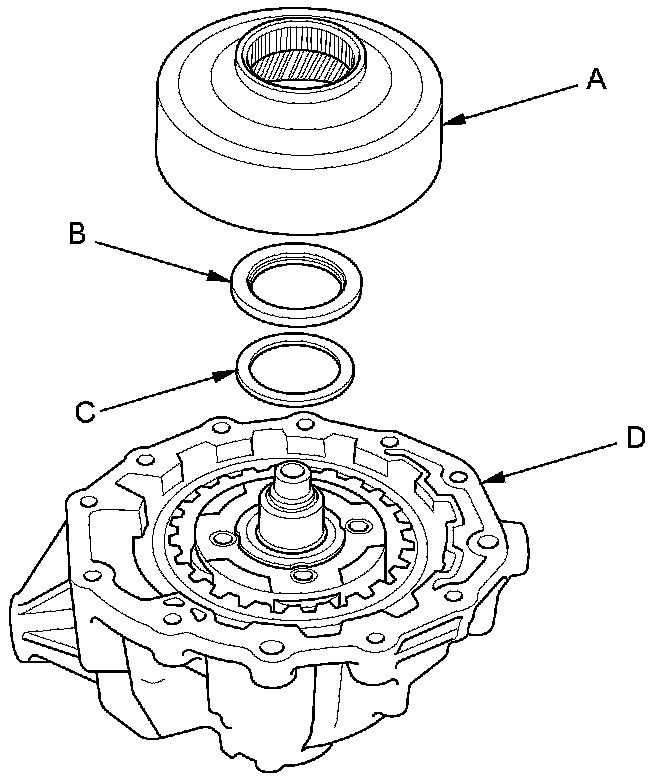 A
B
C
D