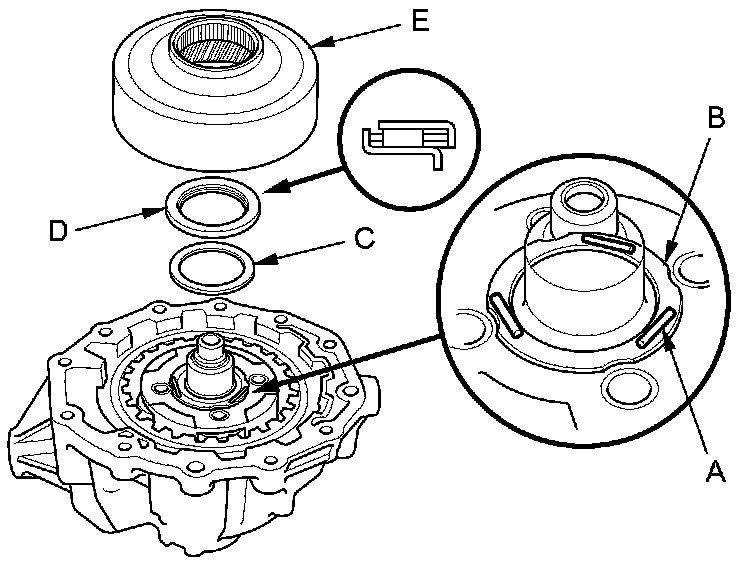 E
B
D
C
A