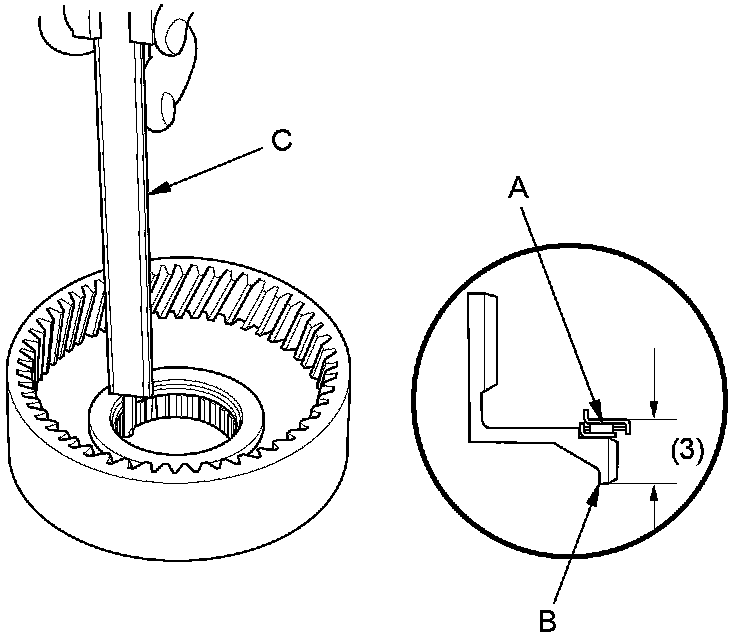 C

A

(3)

B