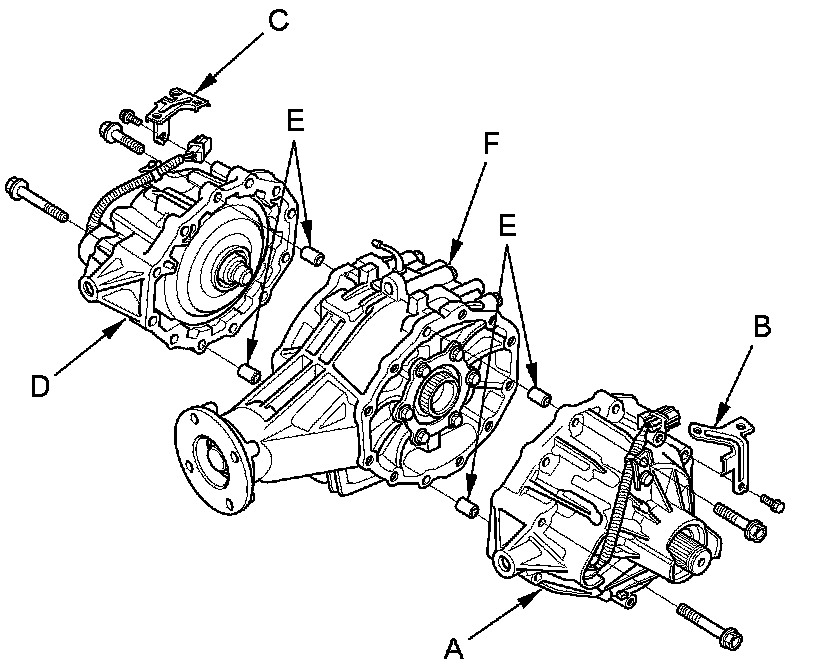 C
E
F
E
B
D
A