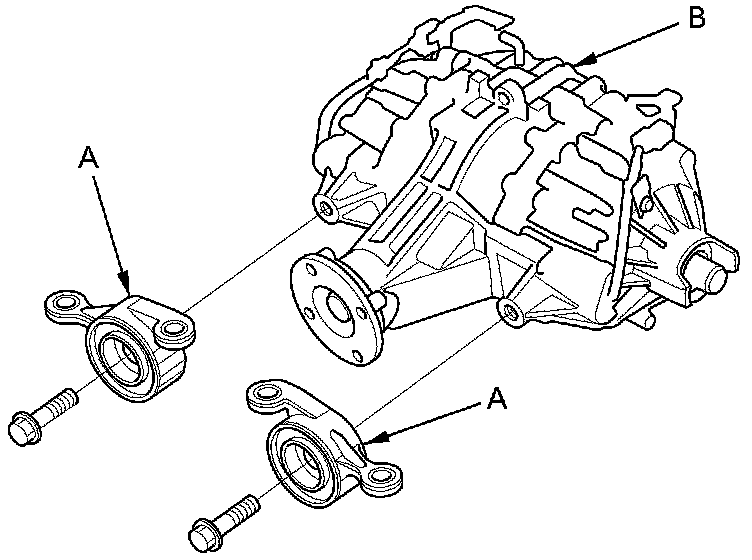 B

A

A