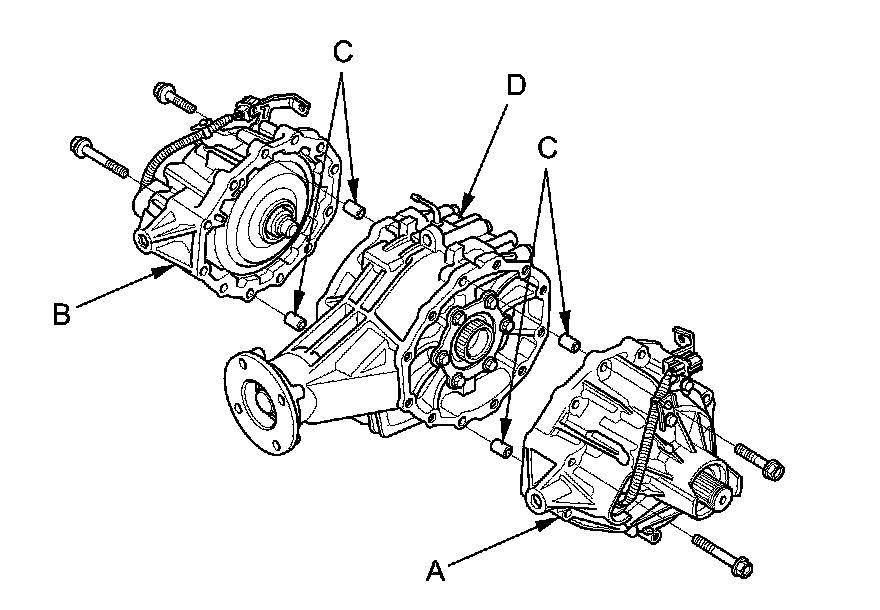 C
D
C
B
A