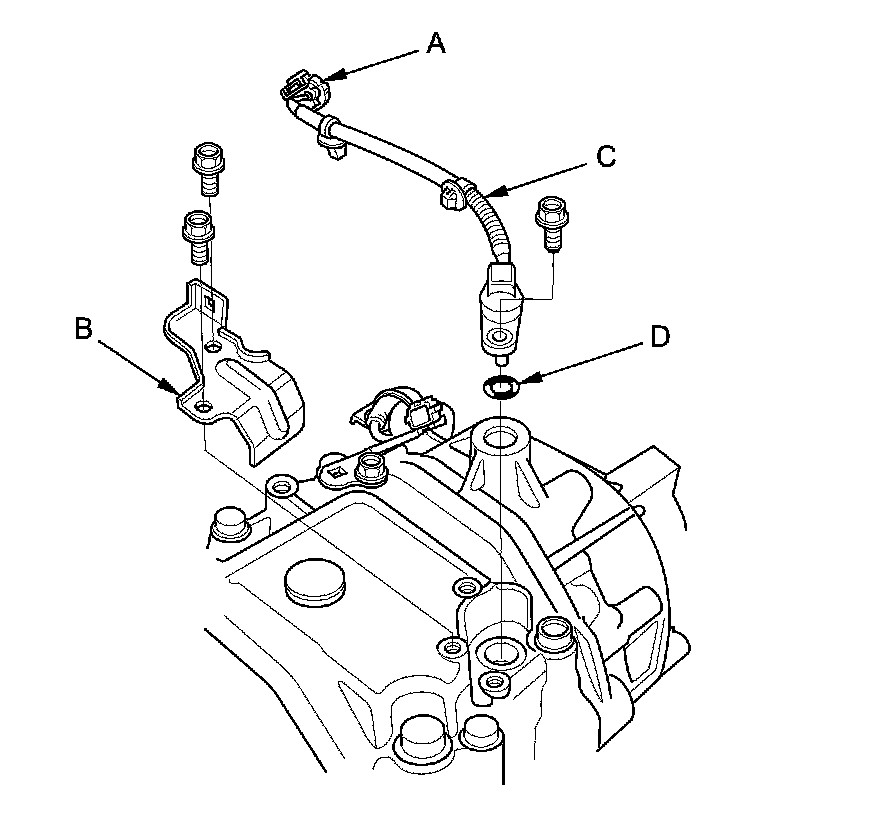 A

C

B

D