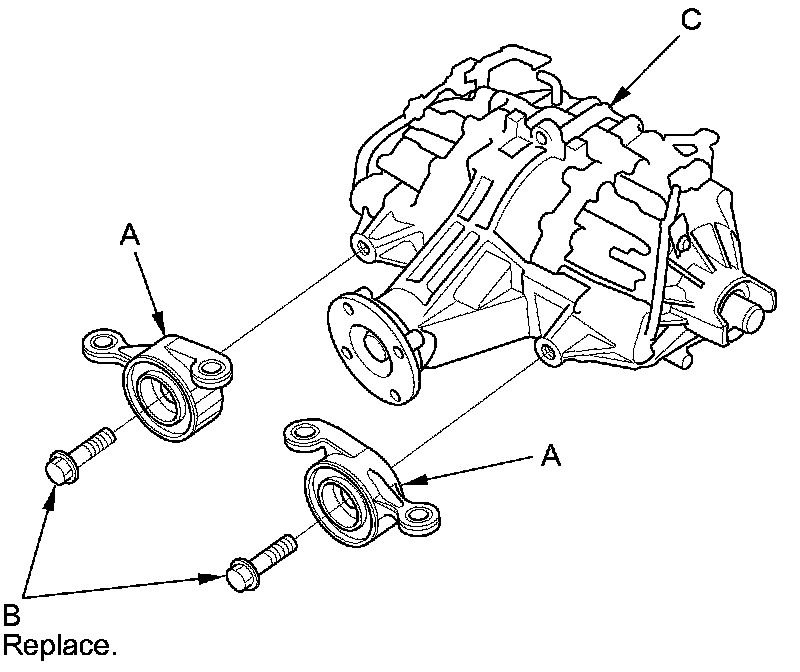 C

A

A

B
Replace.