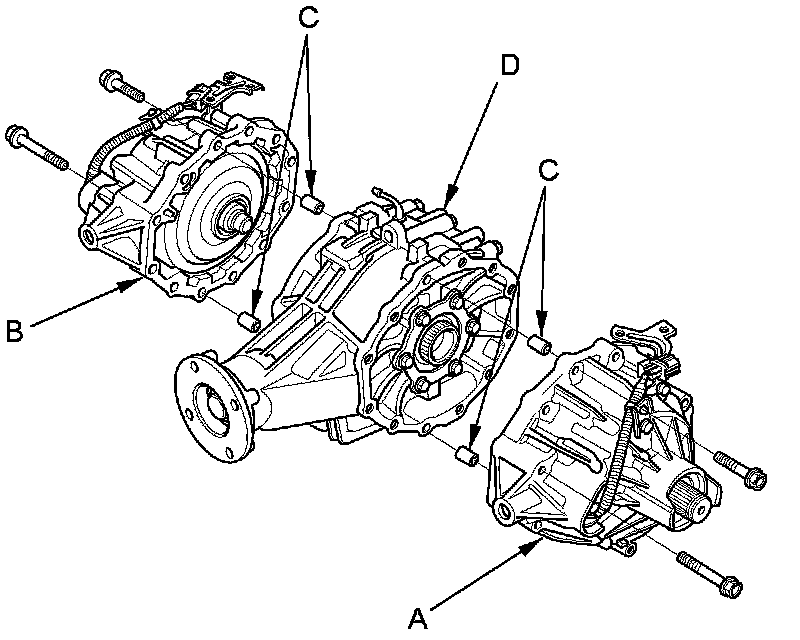 C
D
C
B
A