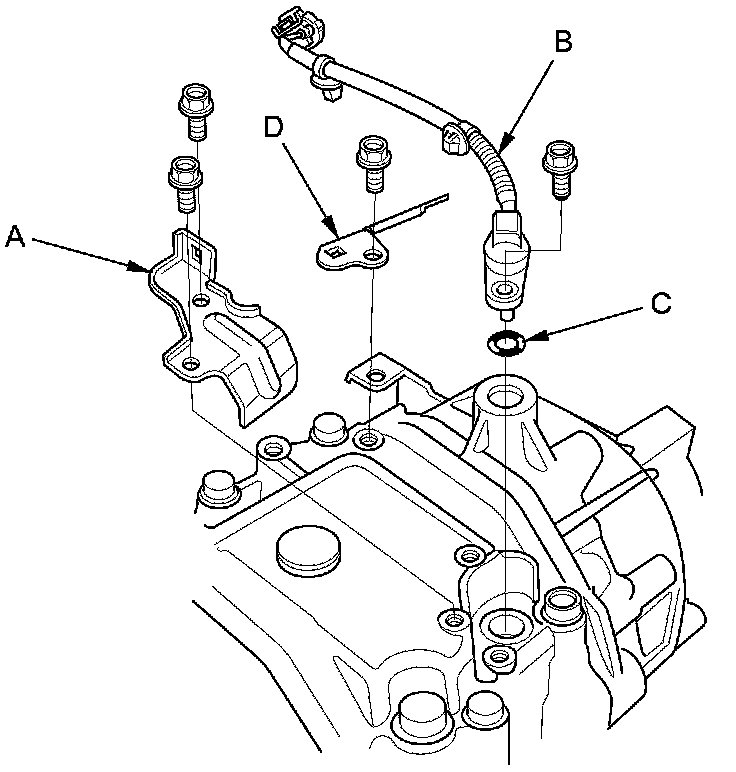 B
D
A
C