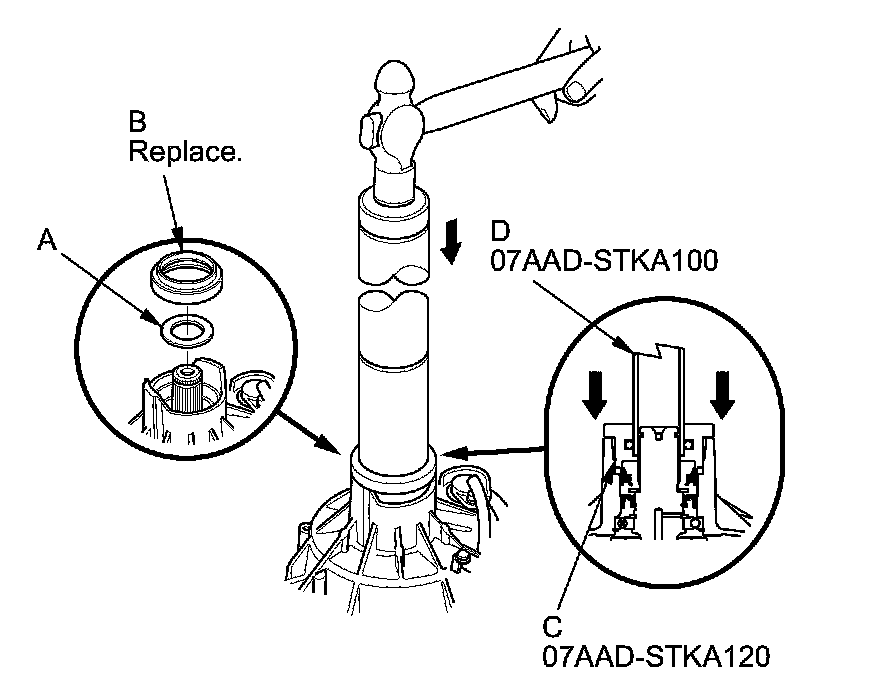 B
Replace.

A

D
07AAD-STKA100

C
07AAD-STKA120