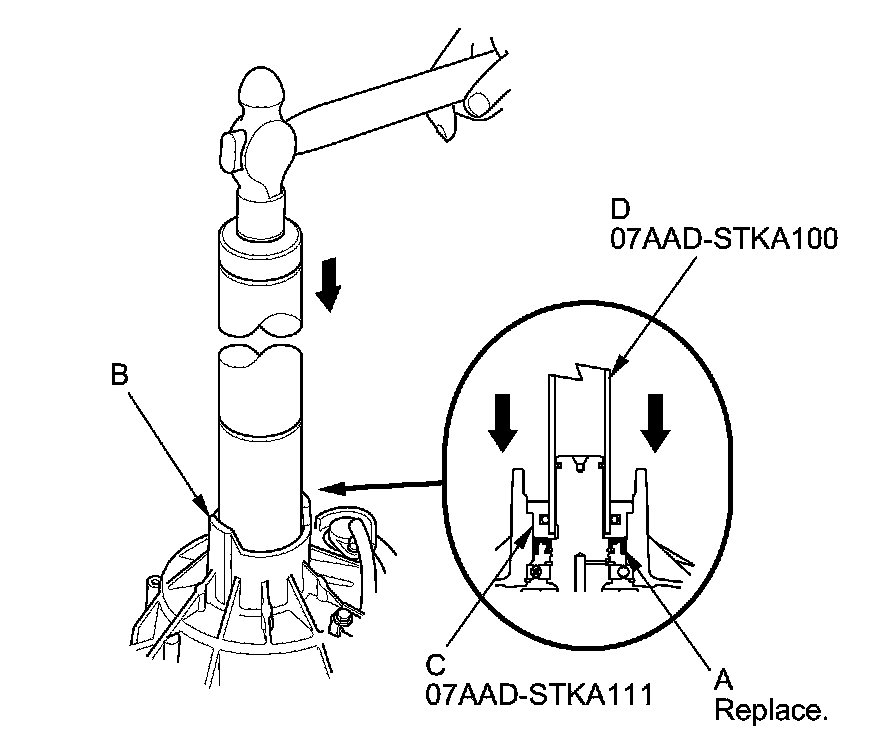 D
07AAD-STKA100

B

C
07AAD-STKA111

A
Replace.