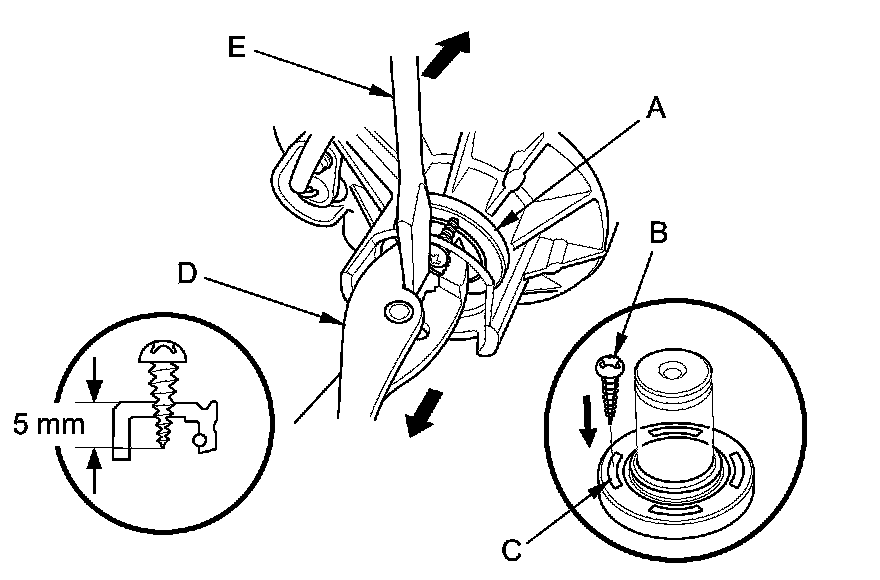 E
A
B
D
5 mm
C