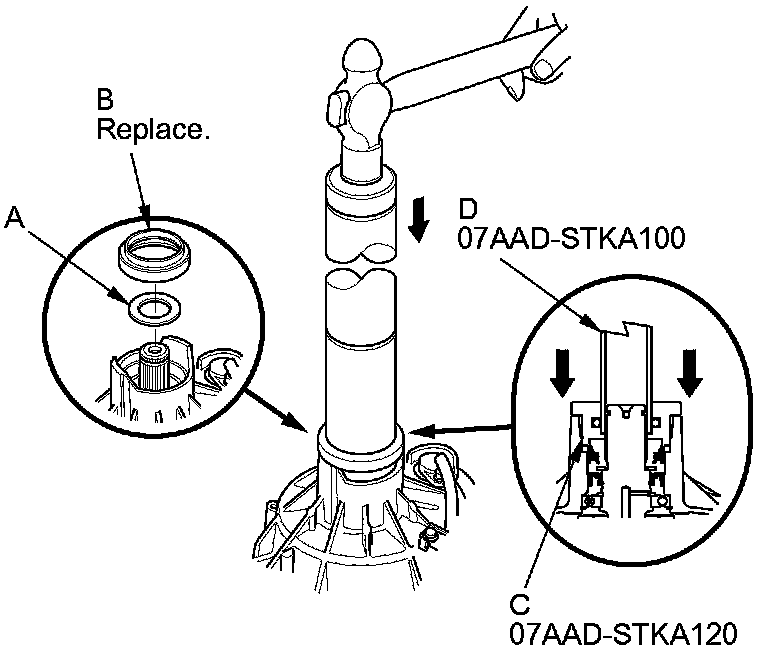 B
Replace.

A

D
07AAD-STKA100

C
07AAD-STKA120