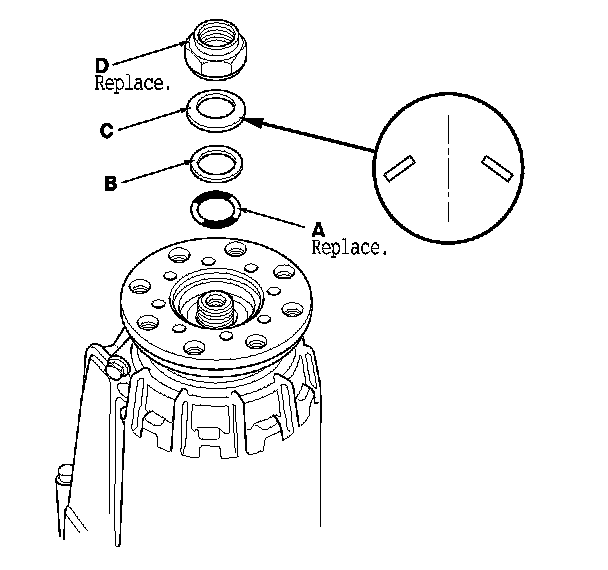 D
Replace.

C

B

A
Replace.