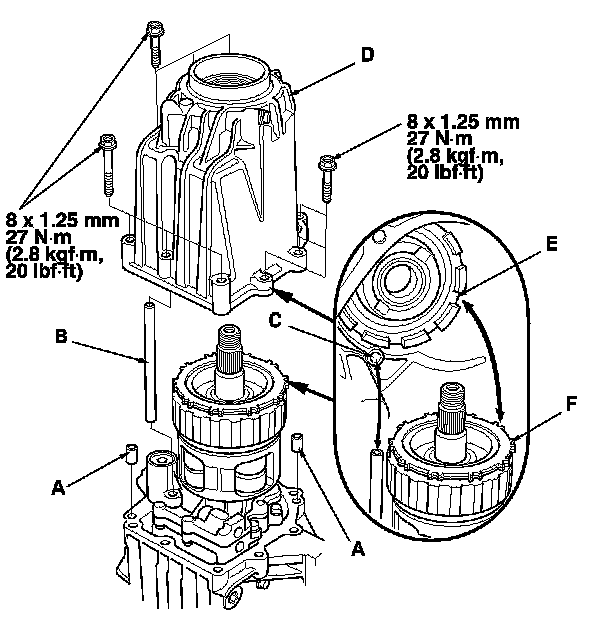 D

8 x 1.25 mm
27 N·m
(2.8 kgf·m,
20 lbf·ft)

8 x 1.25 mm
27 N·m
(2.8 kgf·m,
20 lbf·ft)

E

C

B

F

A

A