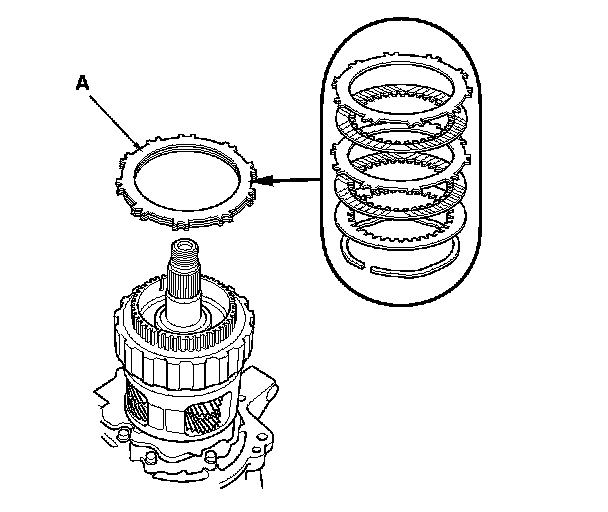 A