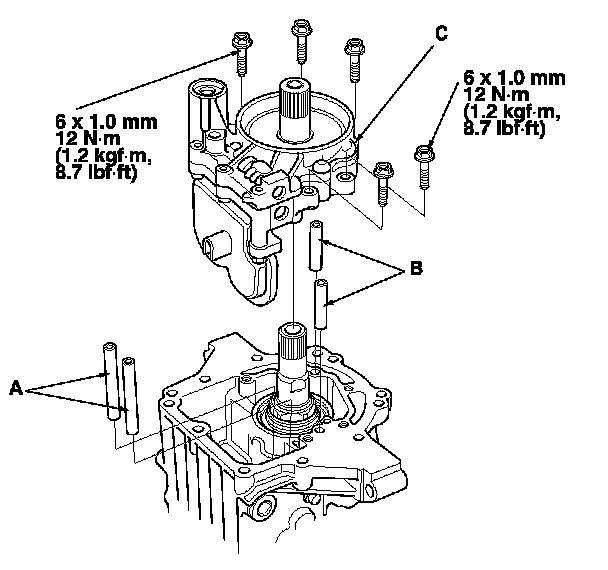 C

6 x 1.0 mm
12 N·m
(1.2 kgf·m,
8.7 lbf·ft)

6 x 1.0 mm
12 N·m
(1.2 kgf·m,
8.7 lbf·ft)

B

A