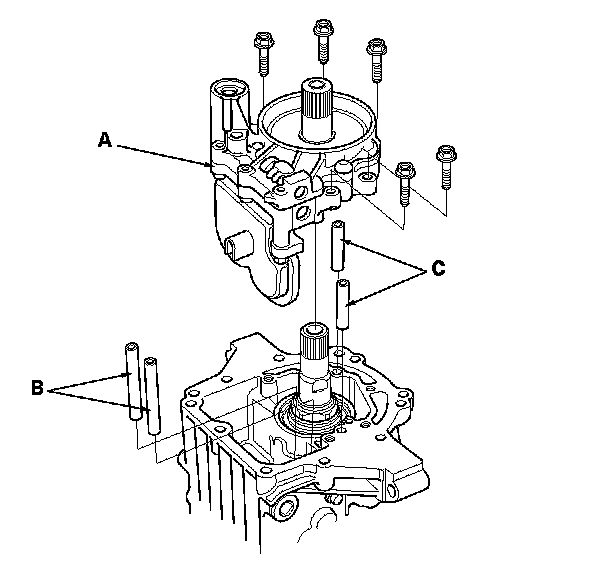 A

C

B