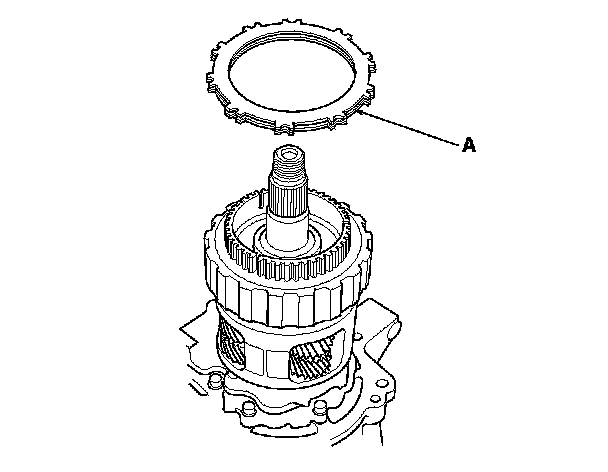 A