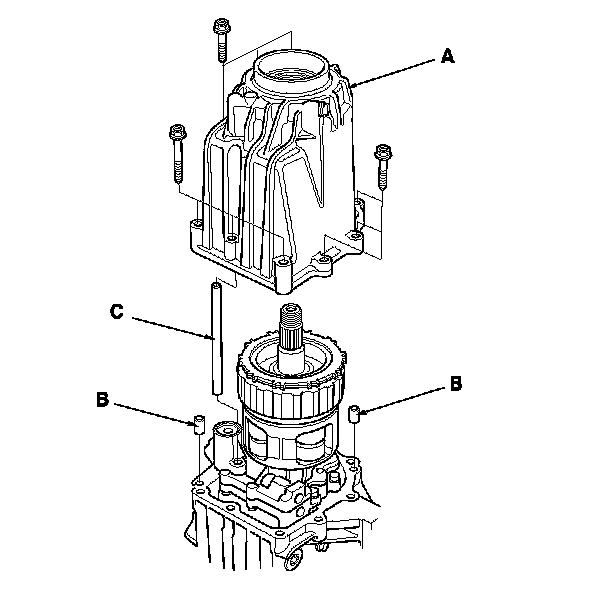 A

C

B

B