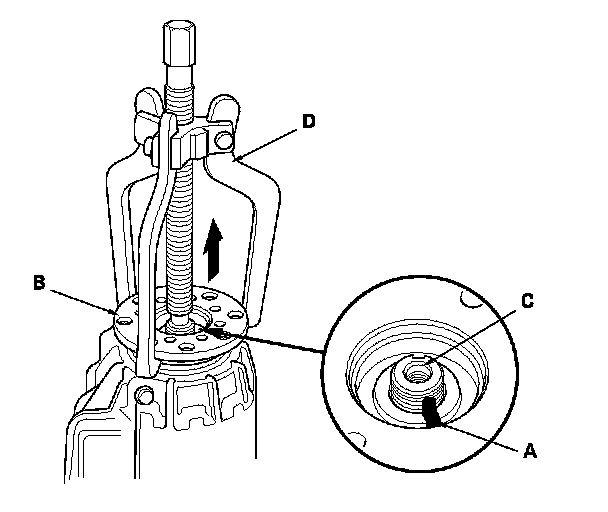 D
B
C
A