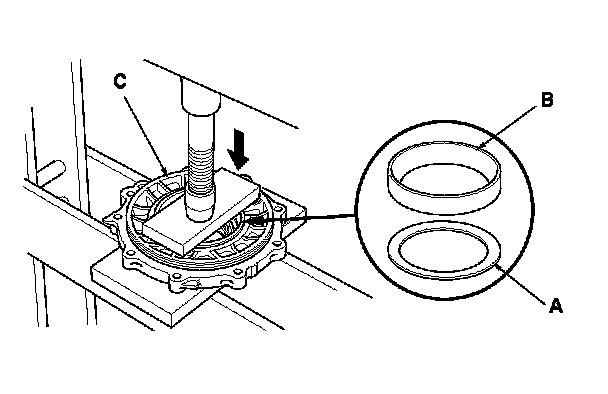 C
B
A