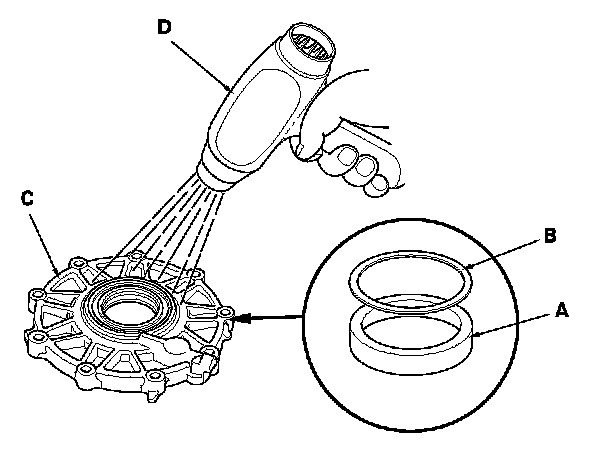 D
C
B
A